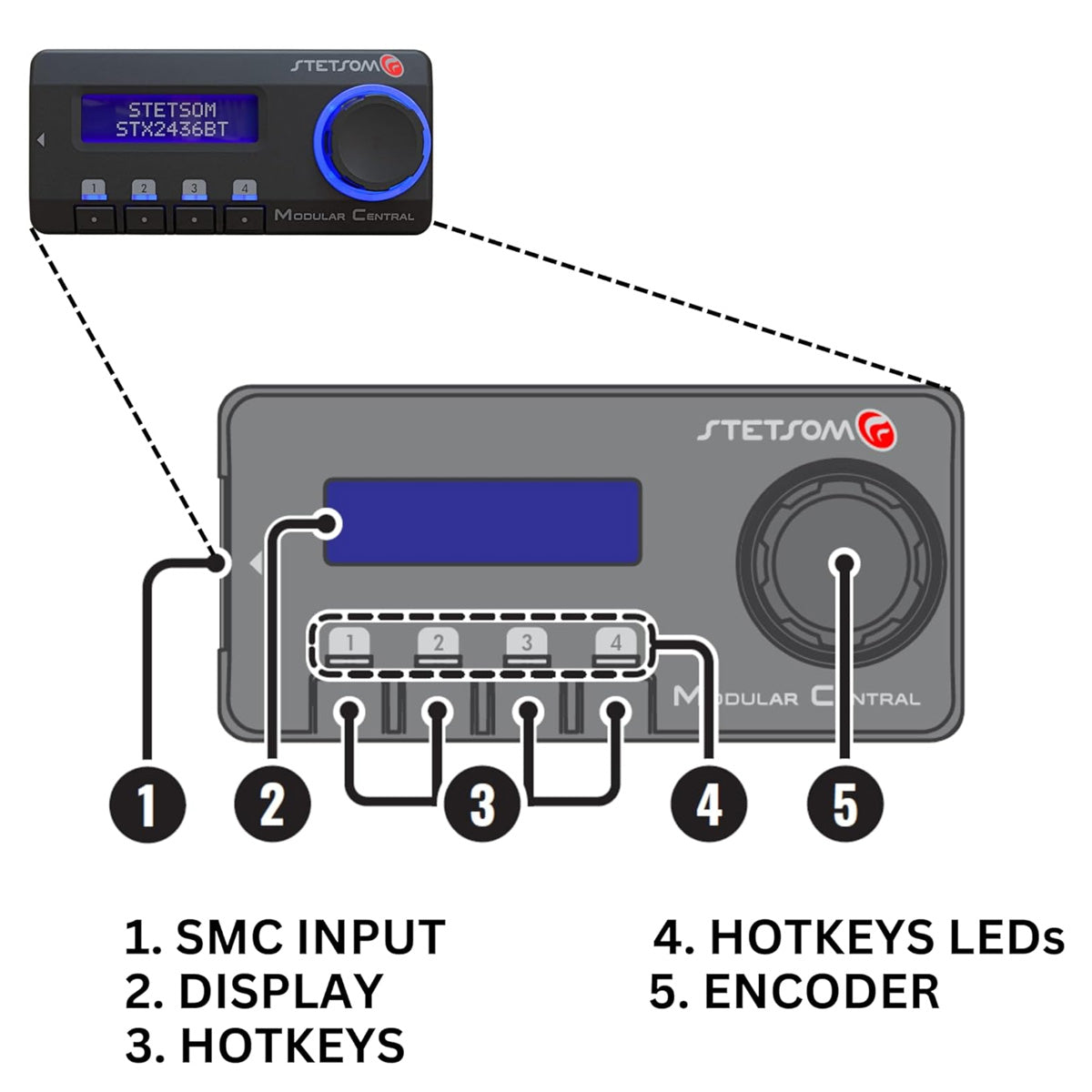 STETSOM

STETSOM
STX2436BT

1 2 3 4

MODULAR CENTRAL

STETSOM

1 2 3 4

MODULAR CENTRAL

1 2 3 4 5

1. SMC INPUT
2. DISPLAY
3. HOTKEYS

4. HOTKEYS LEDs
5. ENCODER